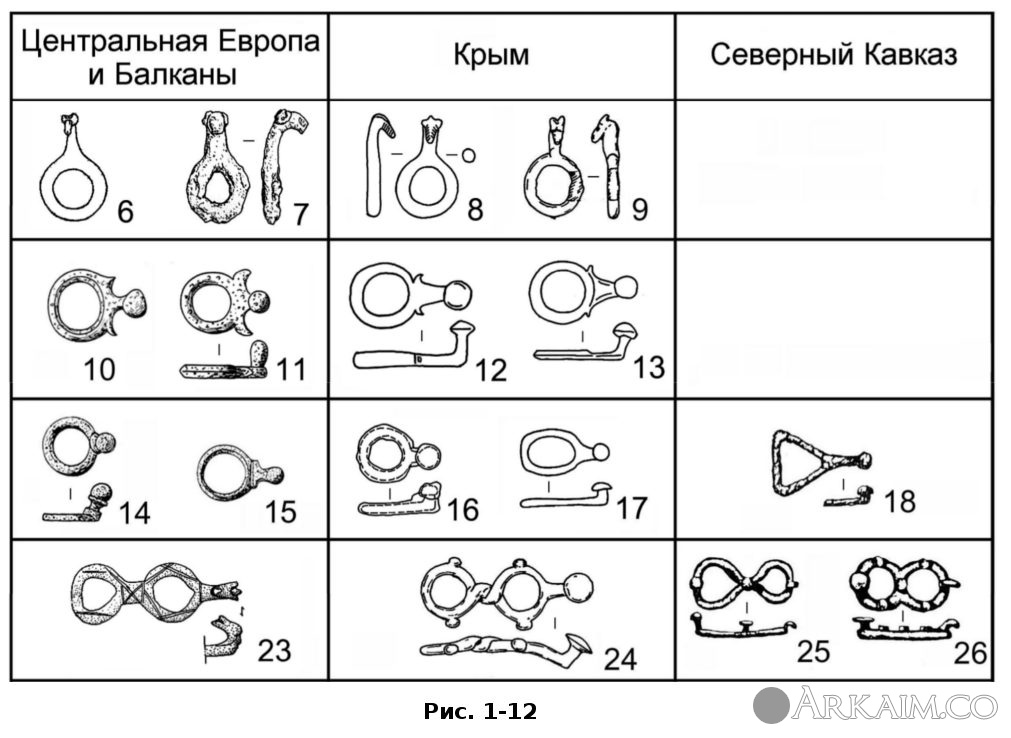 | Центральная Европа и Балканы | Крым | Северный Кавказ |
|---|---|---|
| 6 7 | 8 9 | |
| 10 11 | 12 13 | |
| 14 15 | 16 17 | 18 |
| 23 | 24 | 25 26 |

Рис. 1-12

ARKAIM.CO