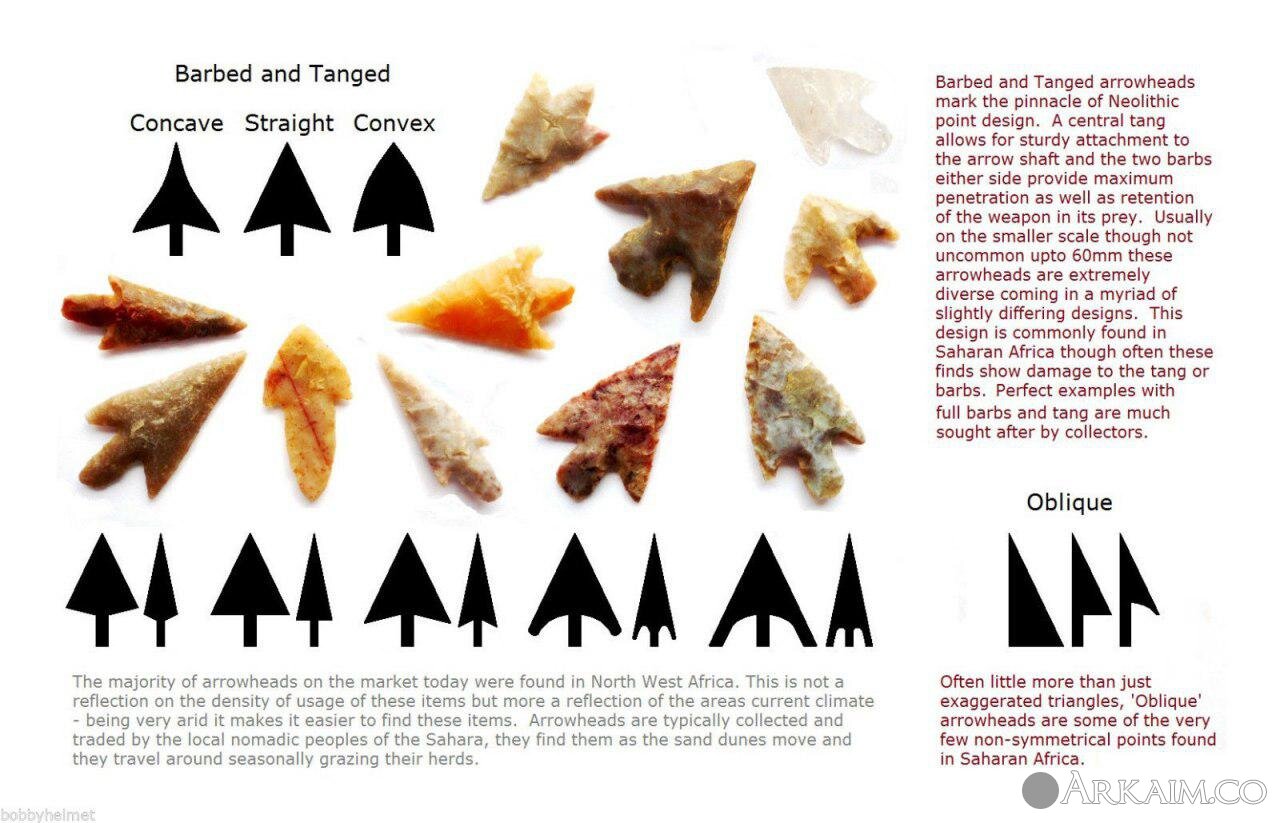 Barbed and Tanged

Concave Straight Convex

Barbed and Tanged arrowheads mark the pinnacle of Neolithic point design. A central tang allows for sturdy attachment to the arrow shaft and the two barbs either side provide maximum penetration as well as retention of the weapon in its prey. Usually on the smaller scale though not uncommon upto 60mm these arrowheads are extremely diverse coming in a myriad of slightly differing designs. This design is commonly found in Saharan Africa though often these finds show damage to the tang or barbs. Perfect examples with full barbs and tang are much sought after by collectors.

Oblique

The majority of arrowheads on the market today were found in North West Africa. This is not a reflection on the density of usage of these items but more a reflection of the areas current climate - being very arid it makes it easier to find these items. Arrowheads are typically collected and traded by the local nomadic peoples of the Sahara, they find them as the sand dunes move and they travel around seasonally grazing their herds.

Often little more than just exaggerated triangles, 'Oblique' arrowheads are some of the very few non-symmetrical points found in Saharan Africa.

bobbyhelmet

ARKAIM.CO