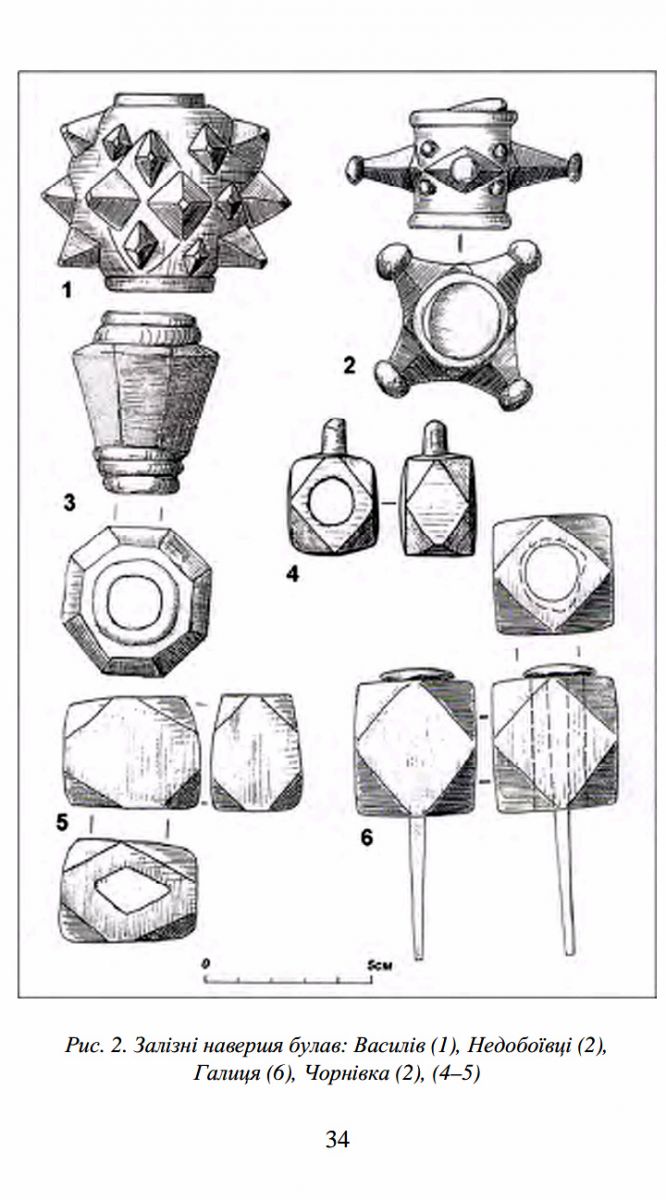 1

2

3

4

5

6

0

5см

Рис. 2. Залізні навершя булав: Василів (1), Недобоївці (2), Галиця (6), Чорнівка (2), (4–5)

34